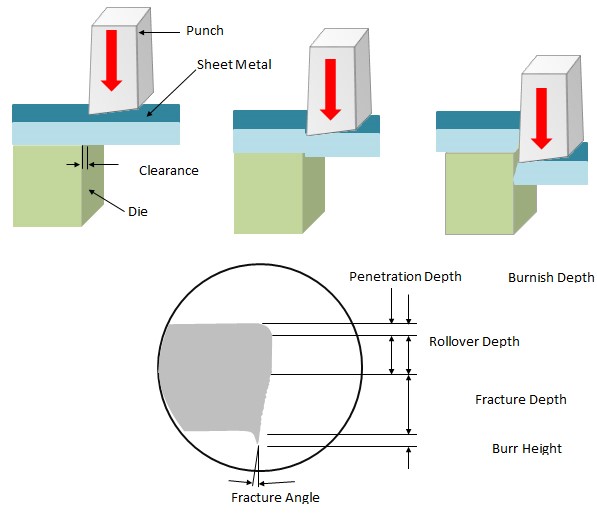 Punch

Sheet Metal

Clearance

Die

Penetration Depth

Burnish Depth

Rollover Depth

Fracture Depth

Burr Height

Fracture Angle